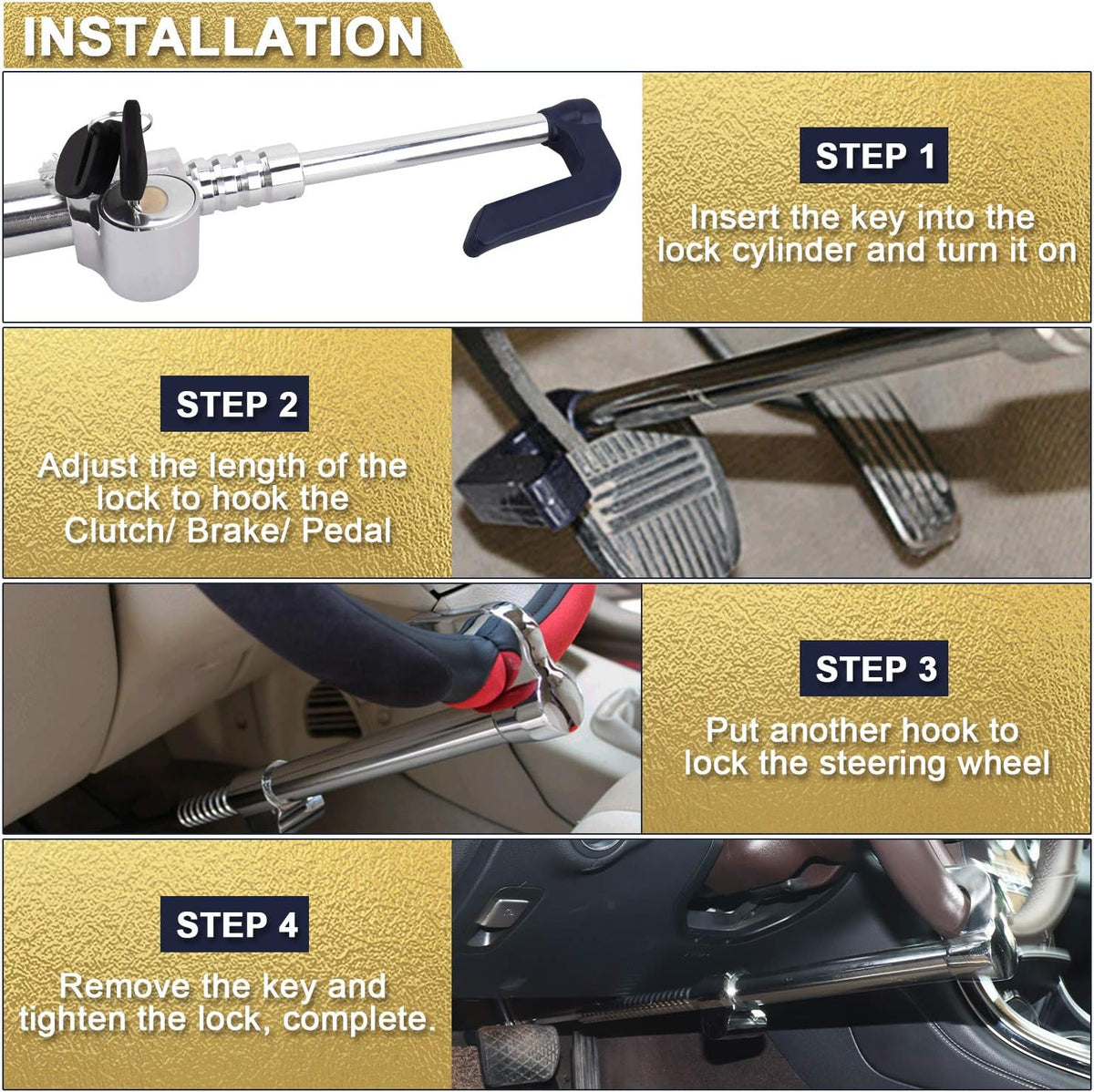 INSTALLATION

STEP 1

Insert the key into the lock cylinder and turn it on

STEP 2

Adjust the length of the lock to hook the Clutch/ Brake/ Pedal

STEP 3

Put another hook to lock the steering wheel

STEP 4

Remove the key and tighten the lock, complete.