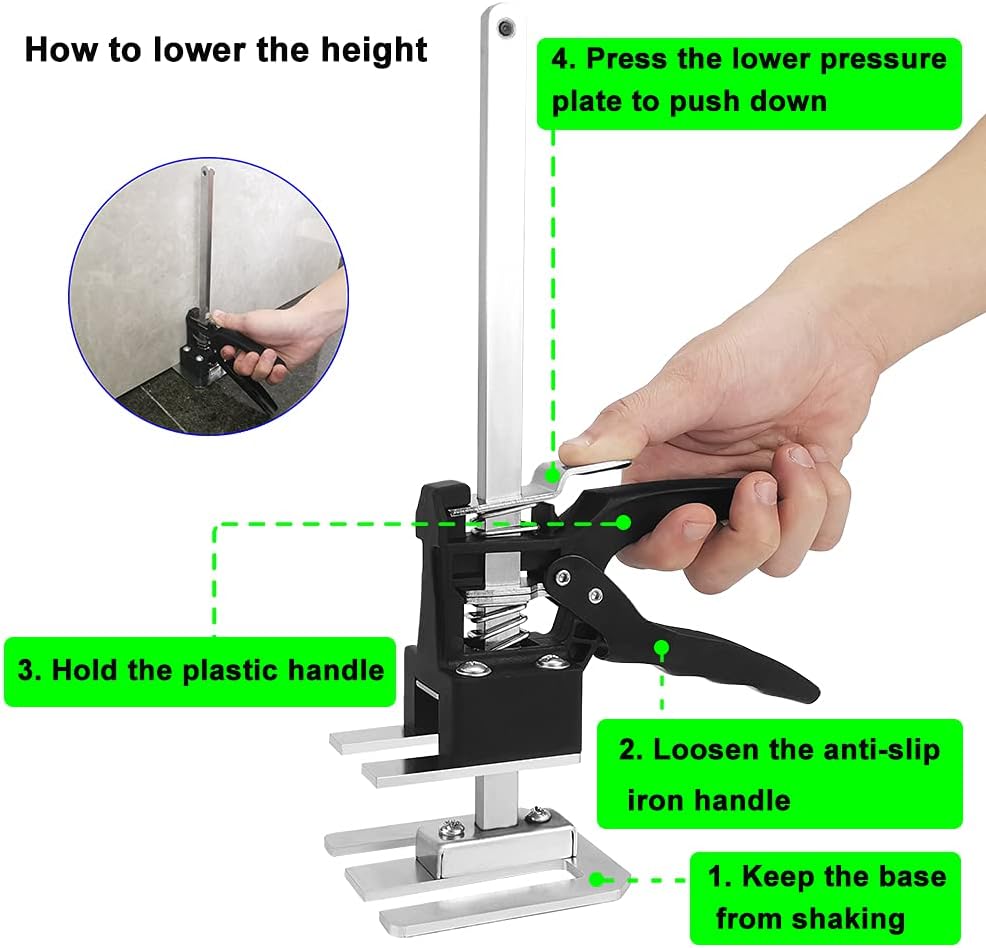 How to lower the height

4. Press the lower pressure plate to push down

3. Hold the plastic handle

2. Loosen the anti-slip iron handle

1. Keep the base from shaking