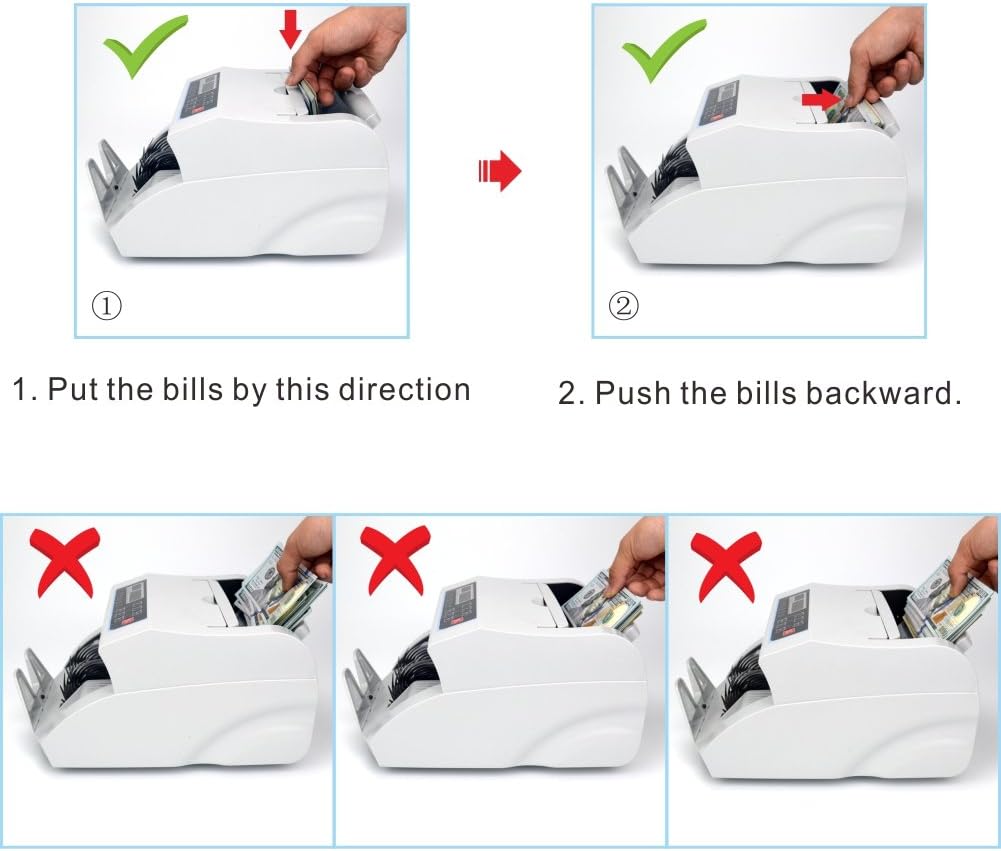 ①

②

1. Put the bills by this direction

2. Push the bills backward.